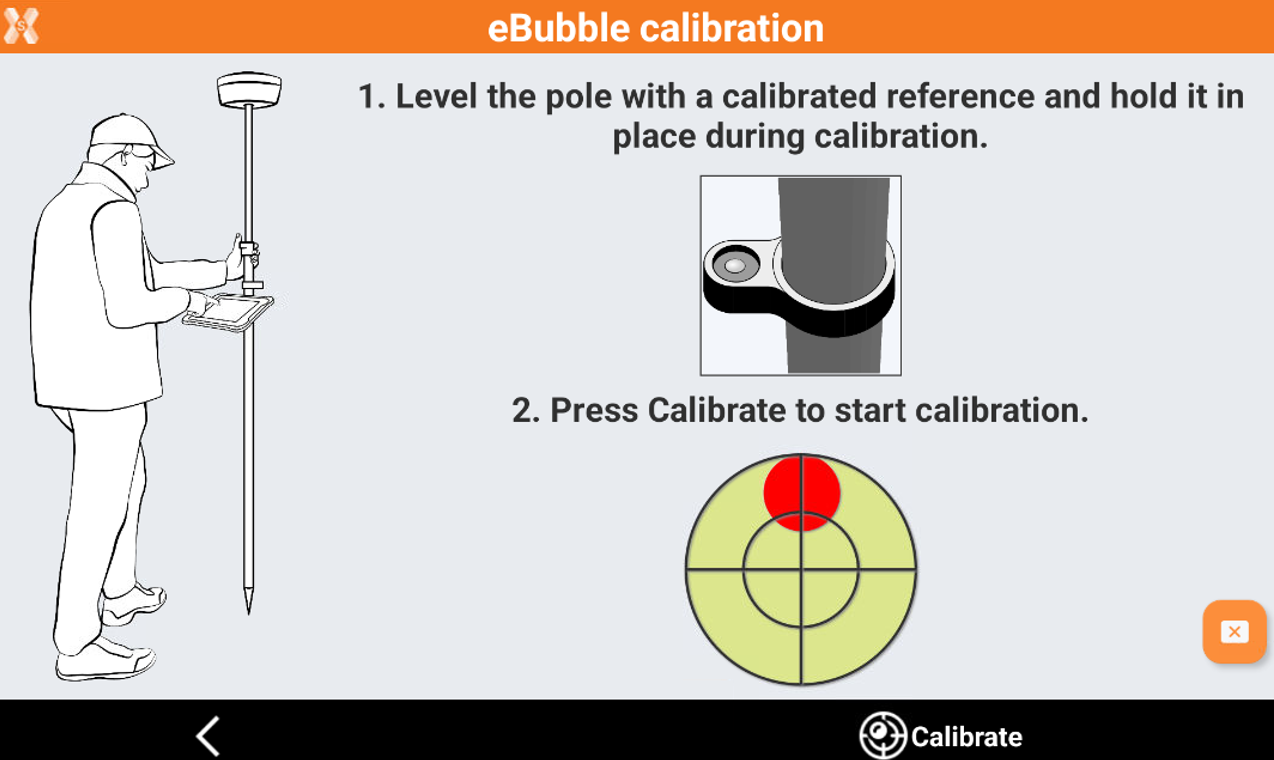 eBubble calibration

1. Level the pole with a calibrated reference and hold it in place during calibration.

2. Press Calibrate to start calibration.

Calibrate